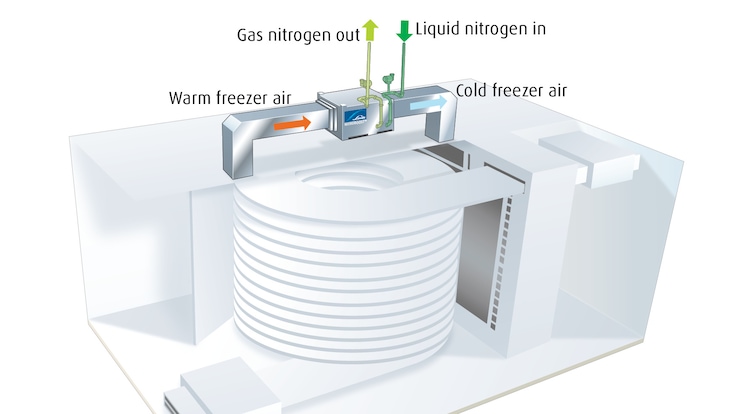 Gas nitrogen out

Liquid nitrogen in

Warm freezer air

Cold freezer air